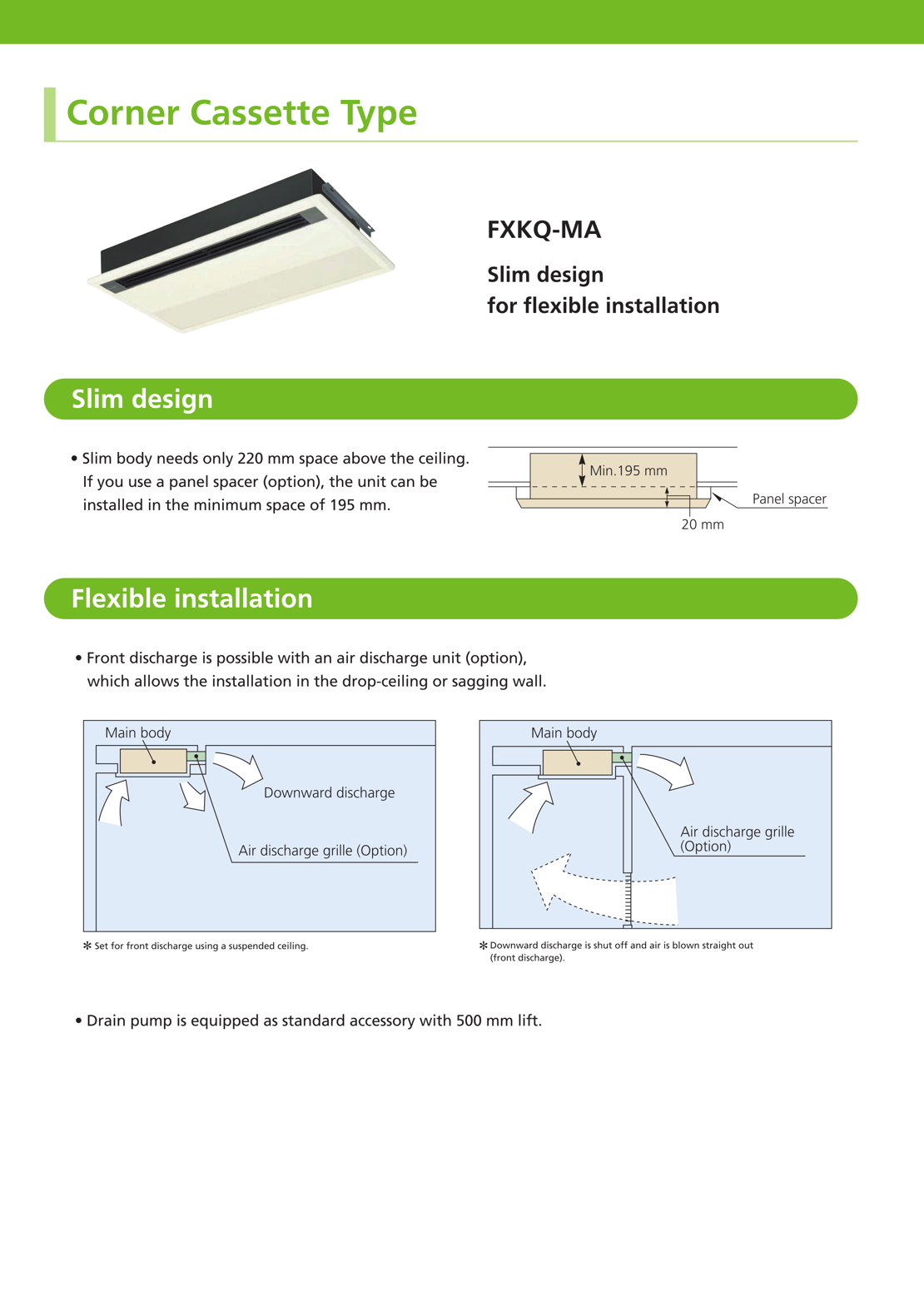 Corner Cassette Type

FXKQ-MA

Slim design
for flexible installation

Slim design

• Slim body needs only 220 mm space above the ceiling. If you use a panel spacer (option), the unit can be installed in the minimum space of 195 mm.

Min.195 mm
Panel spacer
20 mm

Flexible installation

• Front discharge is possible with an air discharge unit (option), which allows the installation in the drop-ceiling or sagging wall.

Main body
Downward discharge
Air discharge grille (Option)

✻ Set for front discharge using a suspended ceiling.

Main body
Air discharge grille (Option)

✻ Downward discharge is shut off and air is blown straight out (front discharge).

• Drain pump is equipped as standard accessory with 500 mm lift.